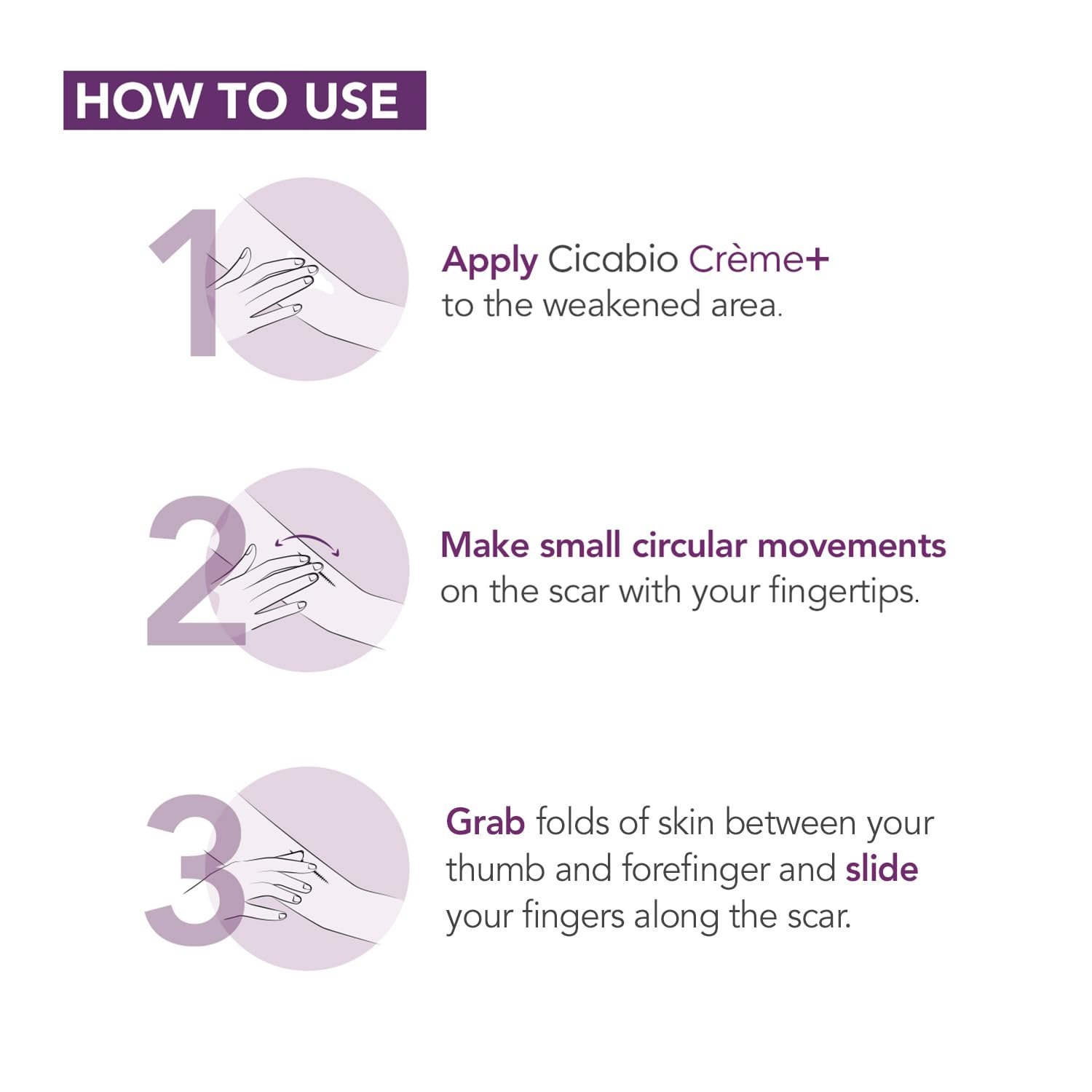 HOW TO USE

1

Apply Cicabio Crème+ to the weakened area.

2

Make small circular movements on the scar with your fingertips.

3

Grab folds of skin between your thumb and forefinger and slide your fingers along the scar.