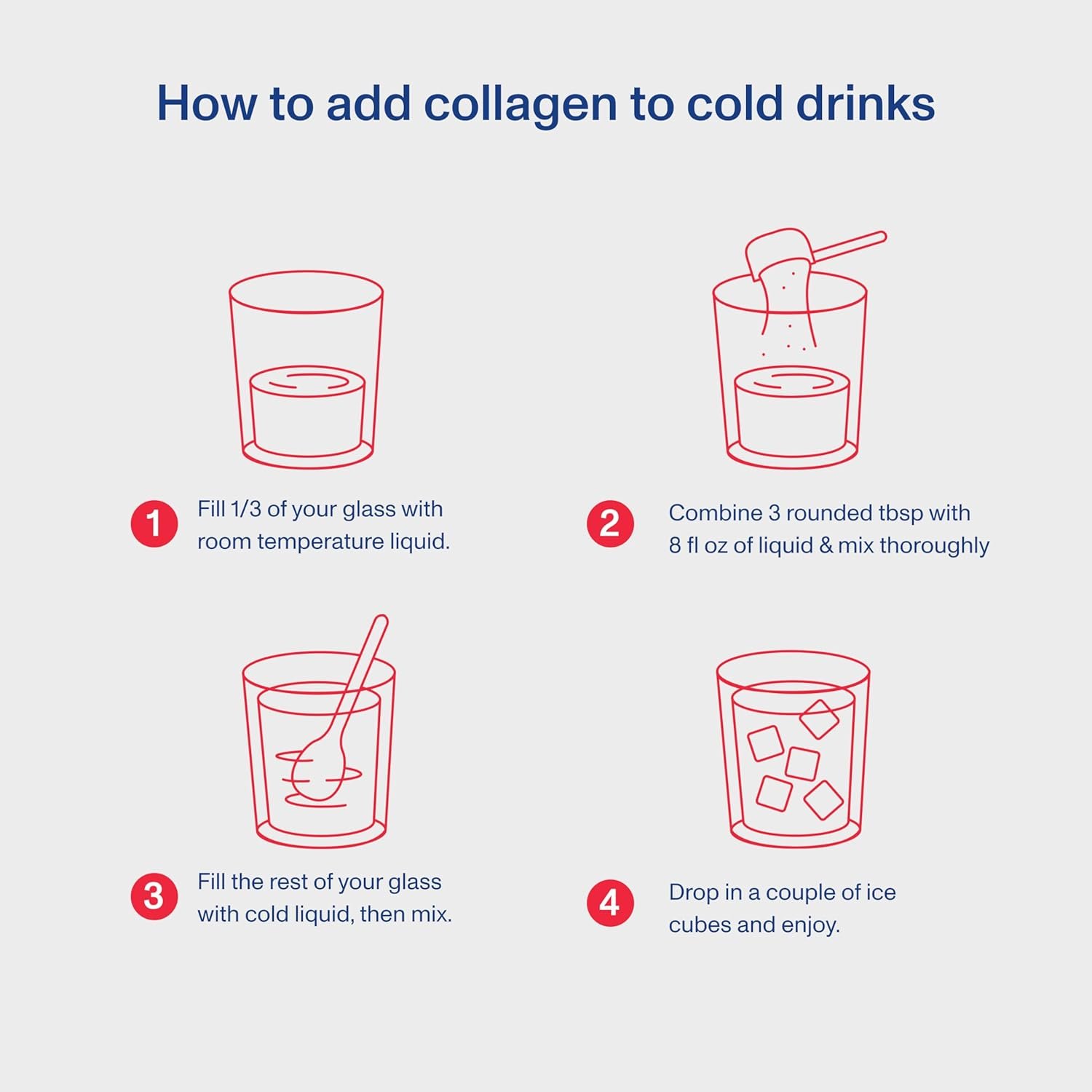 How to add collagen to cold drinks

1 Fill 1/3 of your glass with room temperature liquid.

2 Combine 3 rounded tbsp with 8 fl oz of liquid & mix thoroughly

3 Fill the rest of your glass with cold liquid, then mix.

4 Drop in a couple of ice cubes and enjoy.