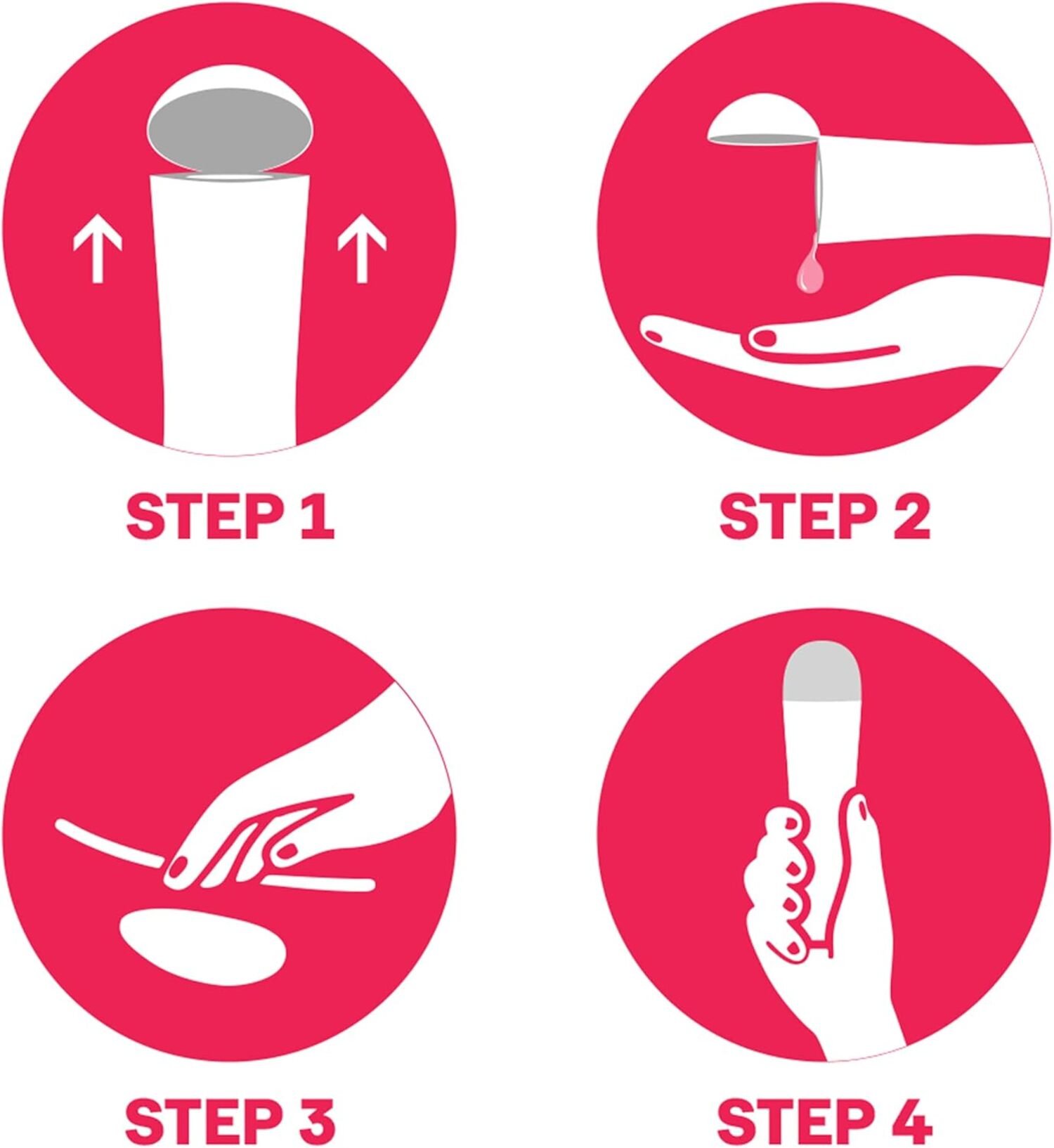 STEP 1

STEP 2

STEP 3

STEP 4